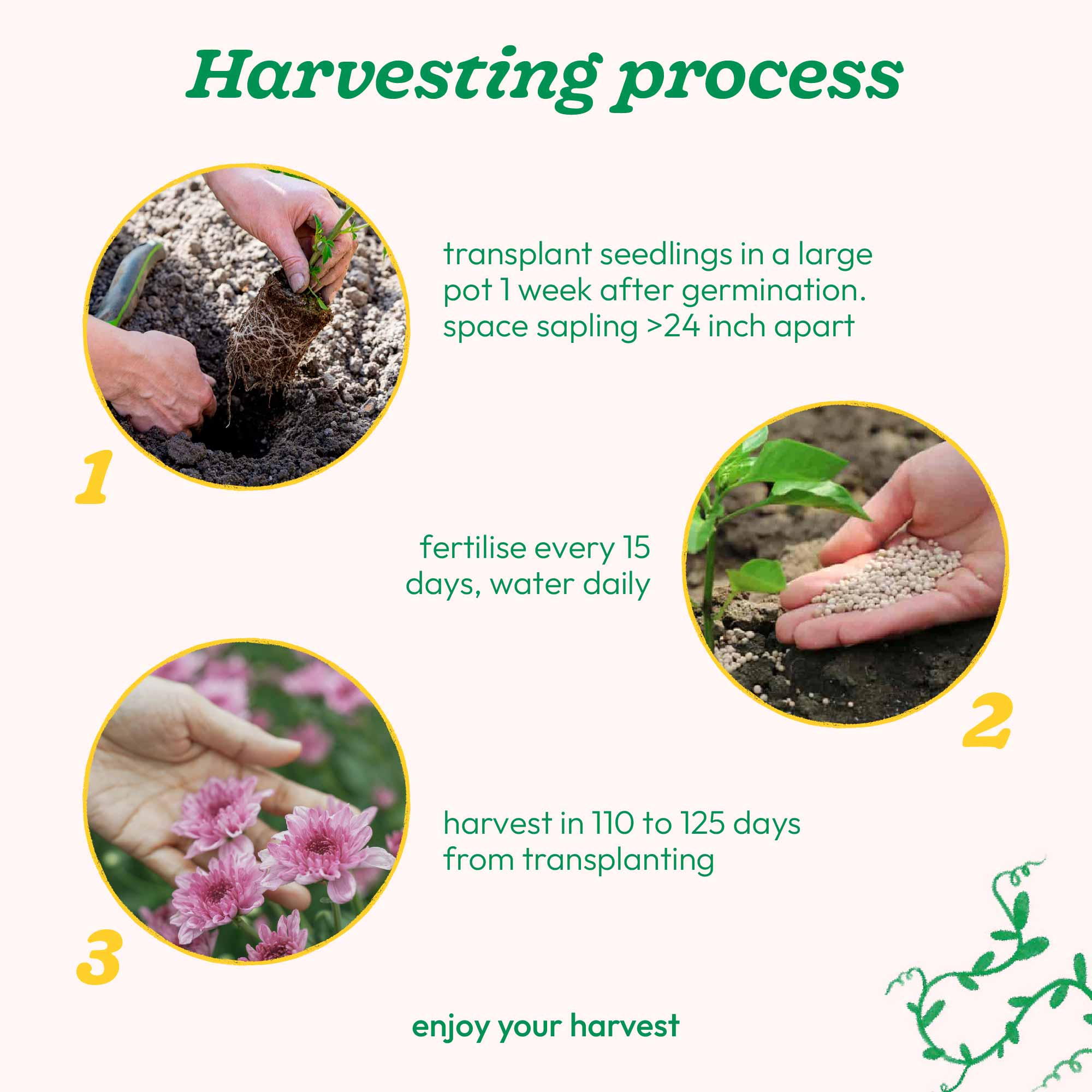 Harvesting process

1

transplant seedlings in a large pot 1 week after germination. space sapling >24 inch apart

fertilise every 15 days, water daily

2

3

harvest in 110 to 125 days from transplanting

enjoy your harvest