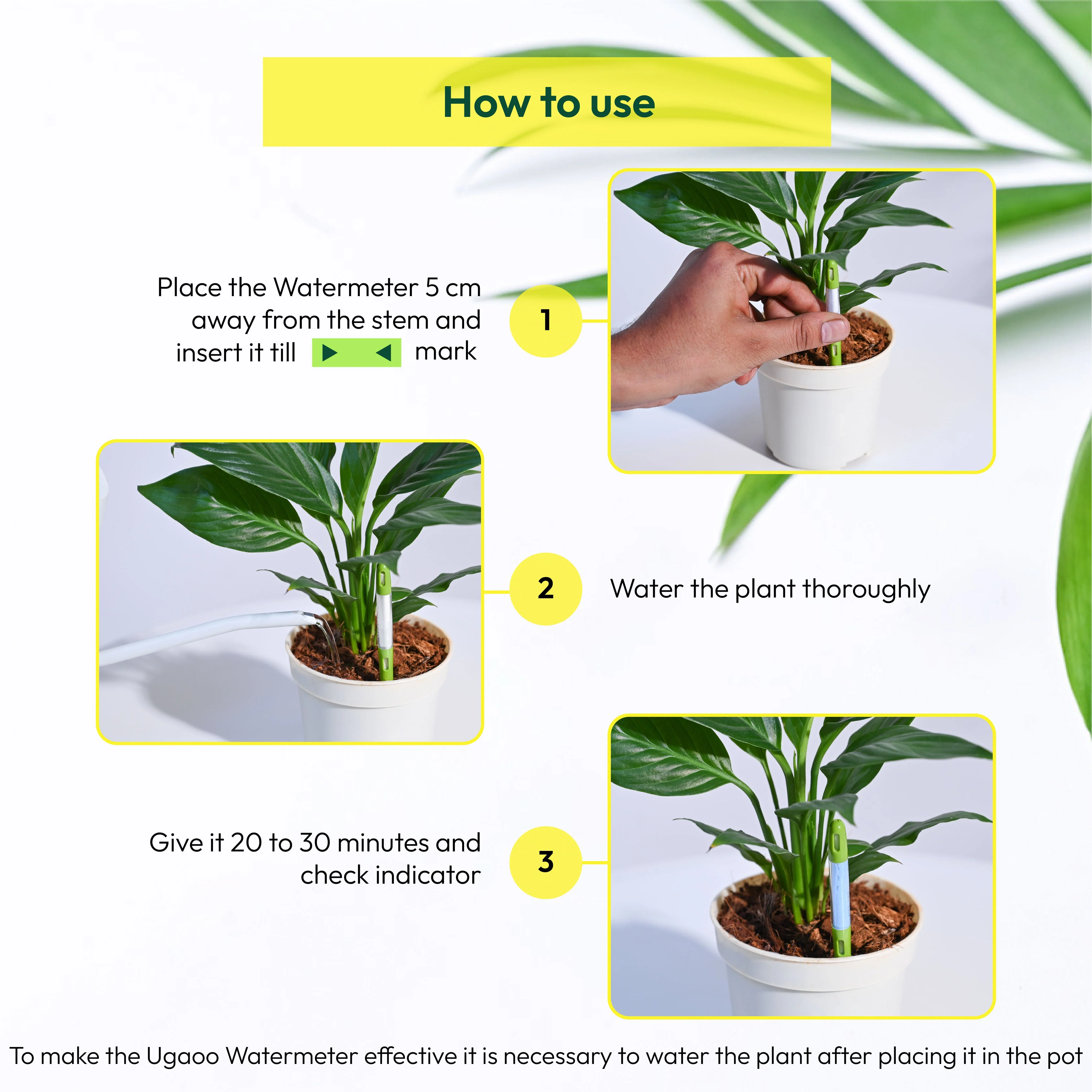 How to use

Place the Watermeter 5 cm away from the stem and insert it till ▶ ◀ mark

1

2

Water the plant thoroughly

Give it 20 to 30 minutes and check indicator

3

To make the Ugaoo Watermeter effective it is necessary to water the plant after placing it in the pot